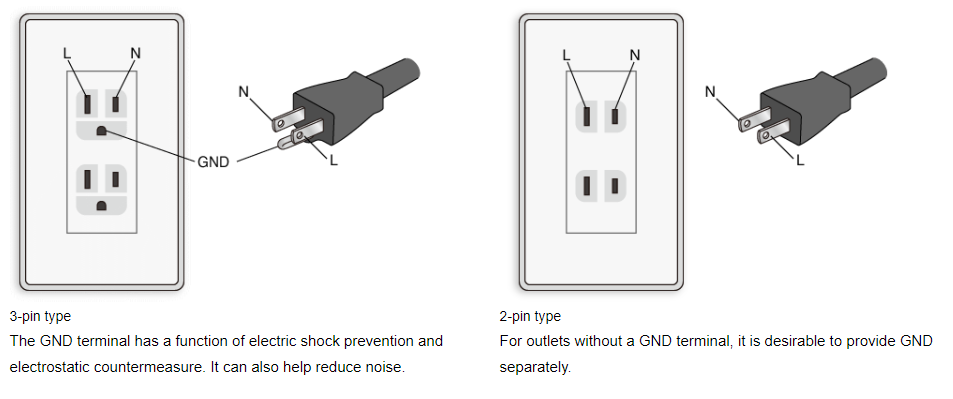 L
N
N
GND
L

3-pin type
The GND terminal has a function of electric shock prevention and electrostatic countermeasure. It can also help reduce noise.

L
N
N
L

2-pin type
For outlets without a GND terminal, it is desirable to provide GND separately.