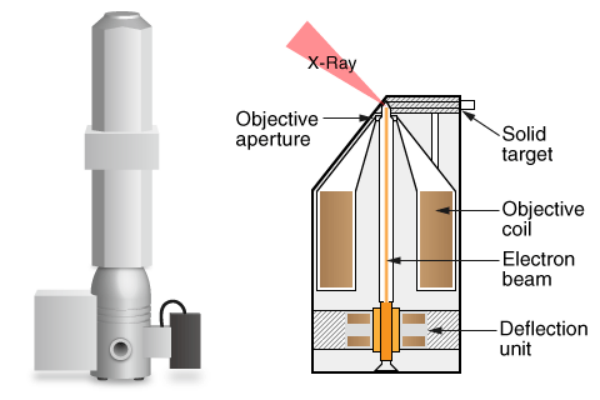 X-Ray

Objective aperture

Solid target

Objective coil

Electron beam

Deflection unit